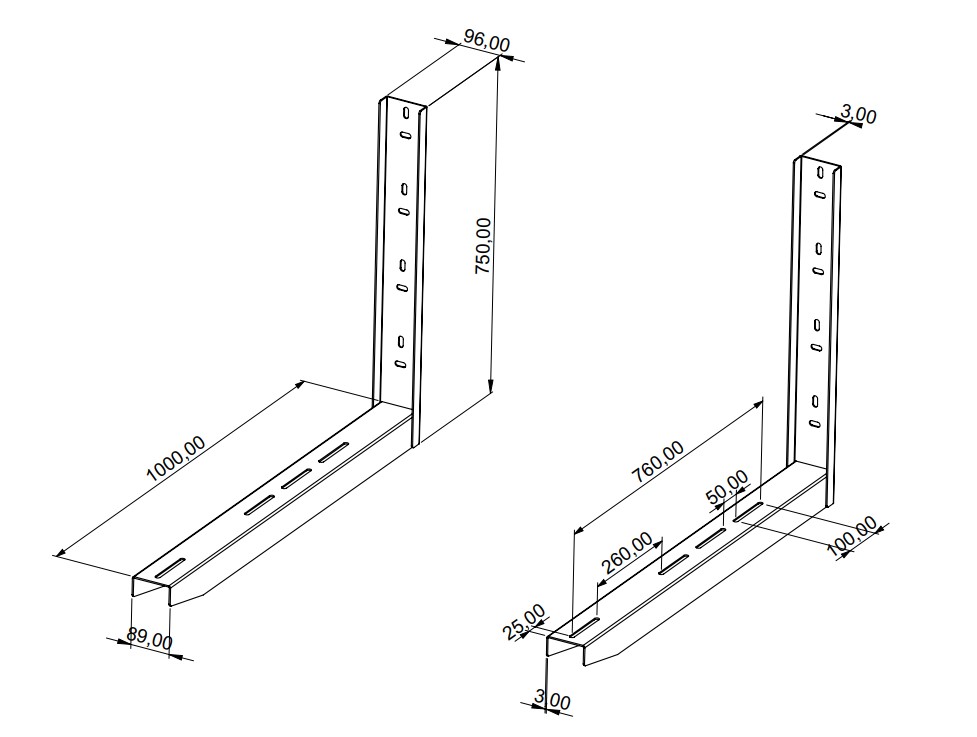 96,00
750,00
1000,00
89,00
3,00
760,00
50,00
260,00
100,00
25,00
3,00